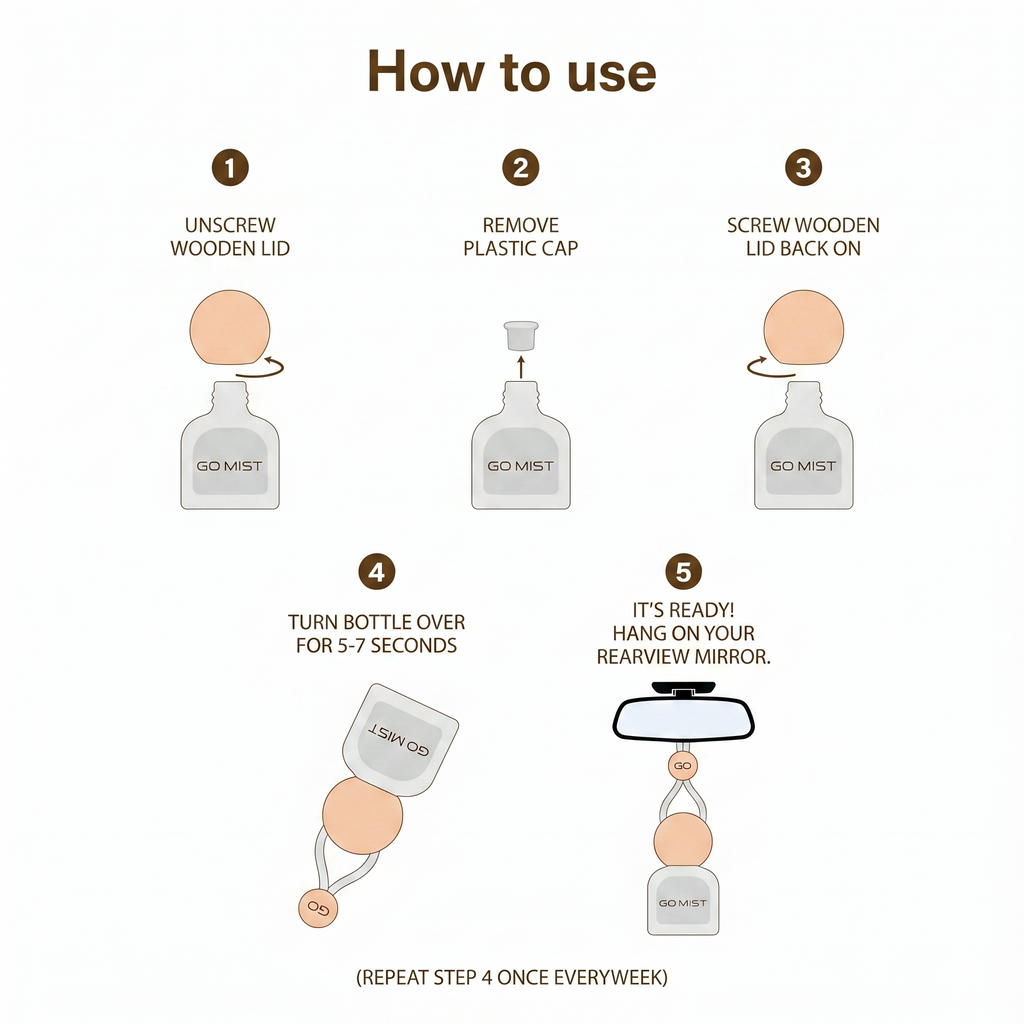 How to use

1
UNSCREW WOODEN LID

GO MIST

2
REMOVE PLASTIC CAP

GO MIST

3
SCREW WOODEN LID BACK ON

GO MIST

4
TURN BOTTLE OVER FOR 5-7 SECONDS

GO MIST

GO

5
IT'S READY! HANG ON YOUR REARVIEW MIRROR.

GO

GO MIST

(REPEAT STEP 4 ONCE EVERYWEEK)